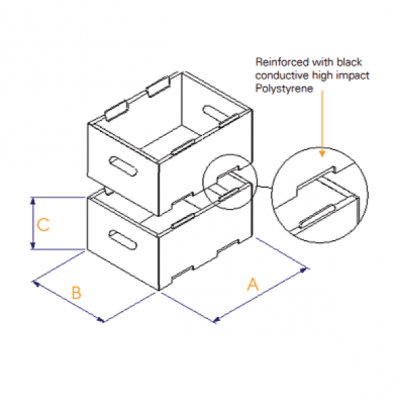 Reinforced with black conductive high impact Polystyrene

C

B

A